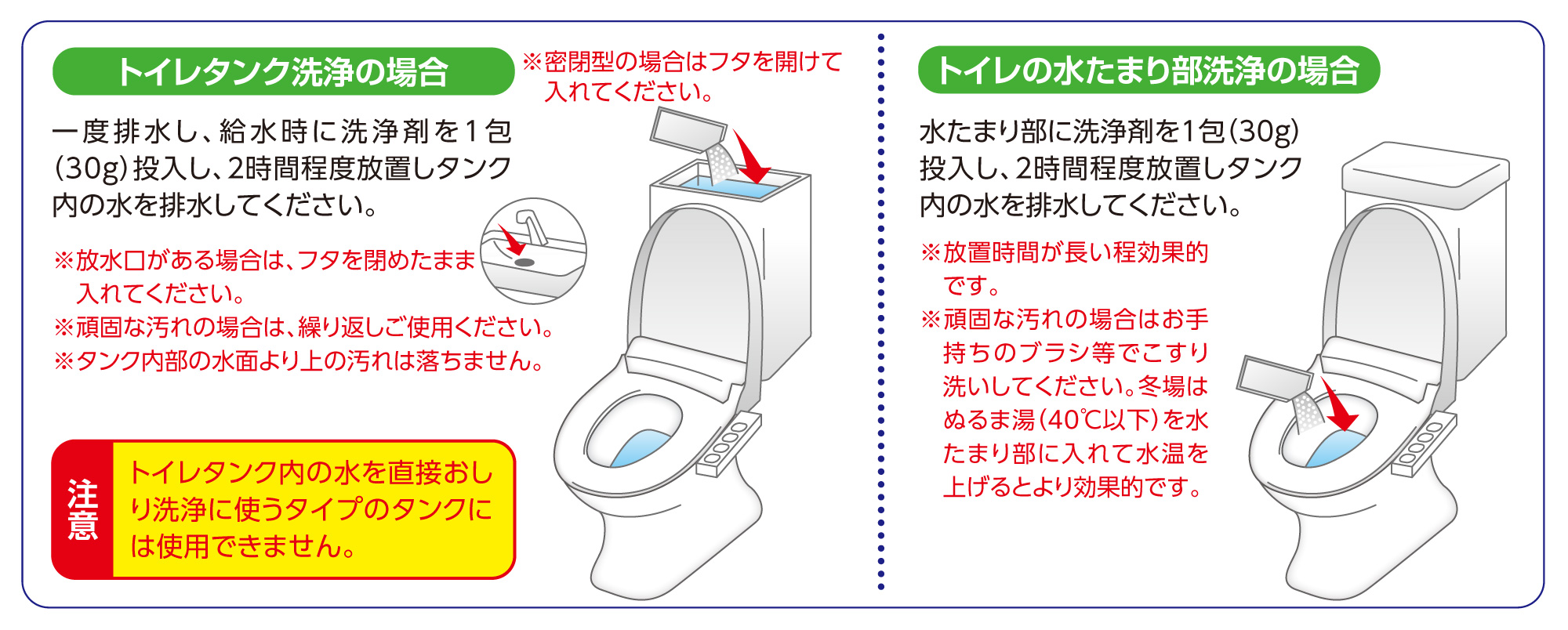 トイレタンク洗浄の場合

※密閉型の場合はフタを開けて入れてください。

一度排水し、給水時に洗浄剤を１包（30g）投入し、2時間程度放置しタンク内の水を排水してください。

※放水口がある場合は、フタを閉めたまま入れてください。
※頑固な汚れの場合は、繰り返しご使用ください。
※タンク内部の水面より上の汚れは落ちません。

注意

トイレタンク内の水を直接おしり洗浄に使うタイプのタンクには使用できません。

トイレの水たまり部洗浄の場合

水たまり部に洗浄剤を1包（30g）投入し、2時間程度放置しタンク内の水を排水してください。

※放置時間が長い程効果的です。
※頑固な汚れの場合はお手持ちのブラシ等でこすり洗いしてください。冬場はぬるま湯（40℃以下）を水たまり部に入れて水温を上げるとより効果的です。