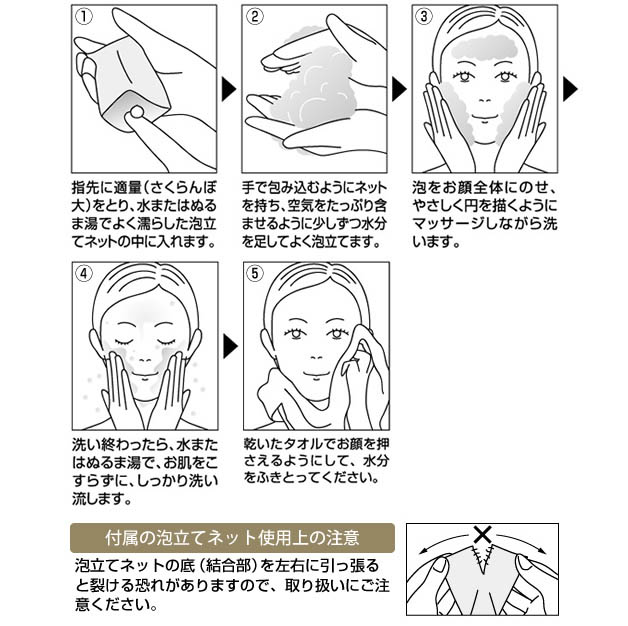 ①

指先に適量（さくらんぼ大）をとり、水またはぬるま湯でよく濡らした泡立てネットの中に入れます。

②

手で包み込むようにネットを持ち、空気をたっぷり含ませるように少しずつ水分を足してよく泡立てます。

③

泡をお顔全体にのせ、やさしく円を描くようにマッサージしながら洗います。

④

洗い終わったら、水またはぬるま湯で、お肌をこすらずに、しっかり洗い流します。

⑤

乾いたタオルでお顔を押さえるようにして、水分をふきとってください。

付属の泡立てネット使用上の注意

泡立てネットの底（結合部）を左右に引っ張ると裂ける恐れがありますので、取り扱いにご注意ください。

×