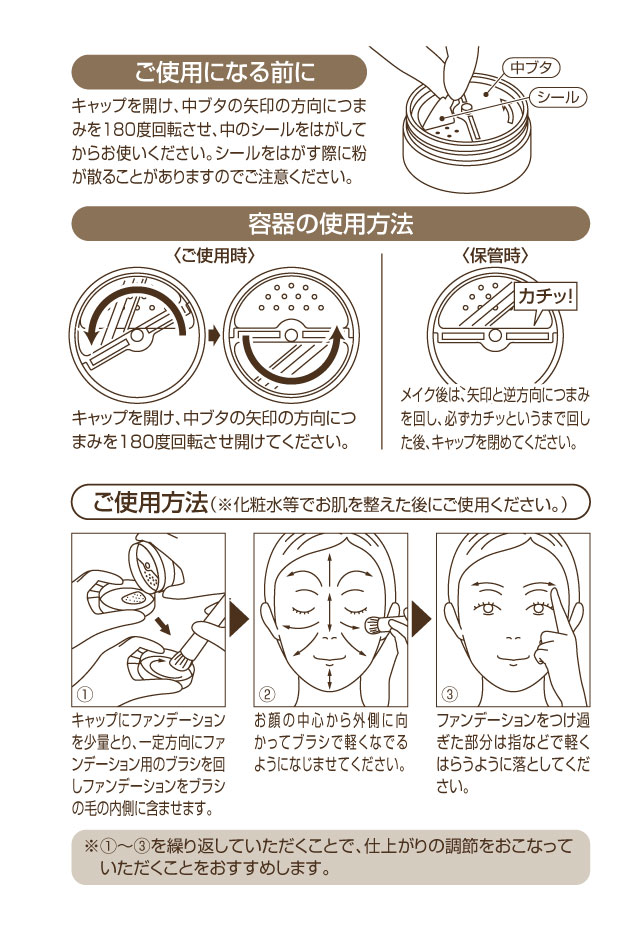 ご使用になる前に

キャップを開け、中ブタの矢印の方向につまみを180度回転させ、中のシールをはがしてからお使いください。シールをはがす際に粉が散ることがありますのでご注意ください。

中ブタ

シール

容器の使用方法

〈ご使用時〉

キャップを開け、中ブタの矢印の方向につまみを180度回転させ開けてください。

〈保管時〉

カチッ!

メイク後は、矢印と逆方向につまみを回し、必ずカチッというまで回した後、キャップを閉めてください。

ご使用方法(※化粧水等でお肌を整えた後にご使用ください。)

①

キャップにファンデーションを少量とり、一定方向にファンデーション用のブラシを回しファンデーションをブラシの毛の内側に含ませます。

②

お顔の中心から外側に向かってブラシで軽くなでるようになじませてください。

③

ファンデーションをつけ過ぎた部分は指などで軽くはらうように落としてください。

※①〜③を繰り返していただくことで、仕上がりの調節をおこなっていただくことをおすすめします。