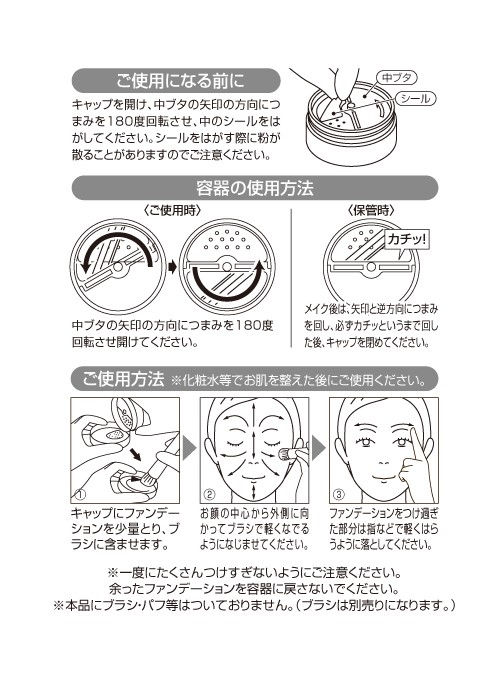 ご使用になる前に

キャップを開け、中ブタの矢印の方向につまみを180度回転させ、中のシールをはがしてください。シールをはがす際に粉が散ることがありますのでご注意ください。

中ブタ

シール

容器の使用方法

〈ご使用時〉

中ブタの矢印の方向につまみを180度回転させ開けてください。

〈保管時〉

カチッ!

メイク後は、矢印と逆方向につまみを回し、必ずカチッというまで回した後、キャップを閉めてください。

ご使用方法 ※化粧水等でお肌を整えた後にご使用ください。

①

キャップにファンデーションを少量とり、ブラシに含ませます。

②

お顔の中心から外側に向かってブラシで軽くなでるようになじませてください。

③

ファンデーションをつけ過ぎた部分は指などで軽くはらうように落としてください。

※一度にたくさんつけすぎないようにご注意ください。
余ったファンデーションを容器に戻さないでください。
※本品にブラシ・パフ等はついておりません。(ブラシは別売りになります。)